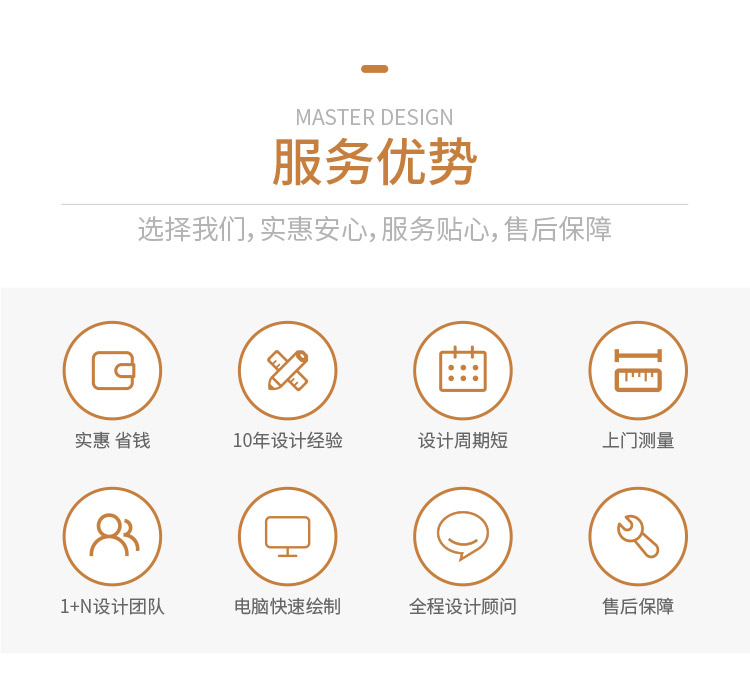 MASTER DESIGN

服务优势

选择我们,实惠安心,服务贴心,售后保障

实惠 省钱

10年设计经验

设计周期短

上门测量

1+N设计团队

电脑快速绘制

全程设计顾问

售后保障