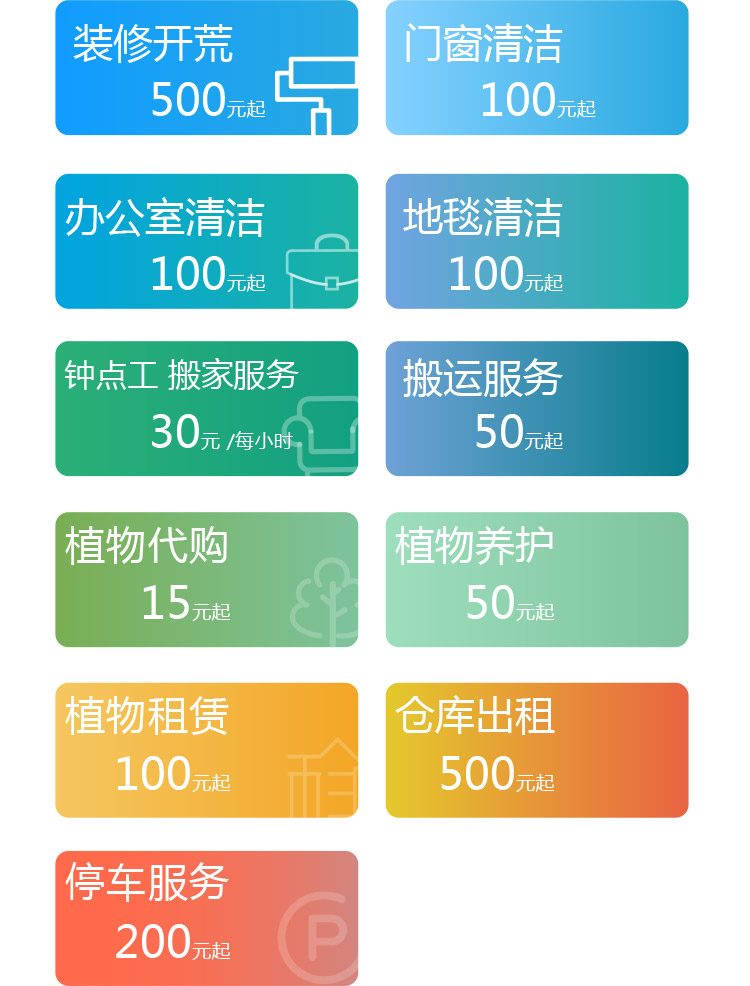 装修开荒
500元起

门窗清洁
100元起

办公室清洁
100元起

地毯清洁
100元起

钟点工 搬家服务
30元 /每小时

搬运服务
50元起

植物代购
15元起

植物养护
50元起

植物租赁
100元起

仓库出租
500元起

停车服务
200元起